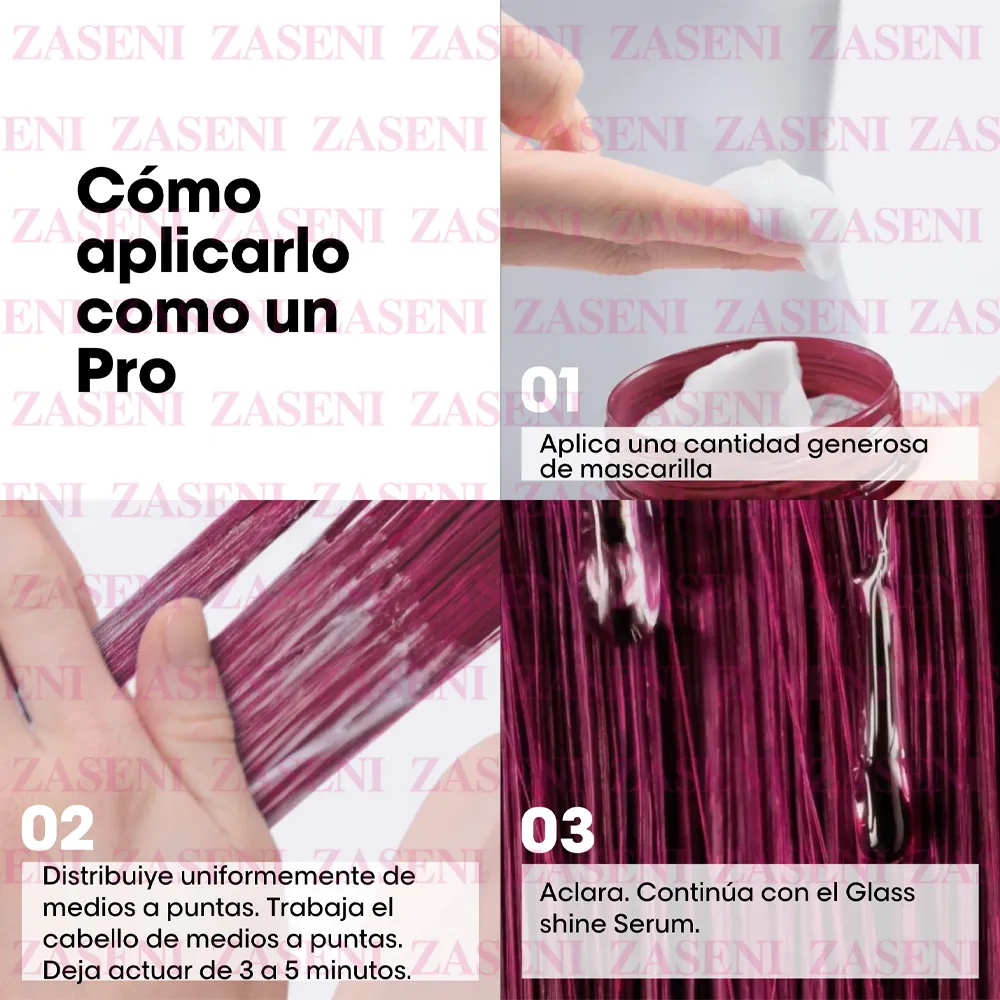 ZASENI

Cómo aplicarlo como un Pro

01

Aplica una cantidad generosa de mascarilla

02

Distribuiye uniformemente de medios a puntas. Trabaja el cabello de medios a puntas. Deja actuar de 3 a 5 minutos.

03

Aclara. Continúa con el Glass shine Serum.